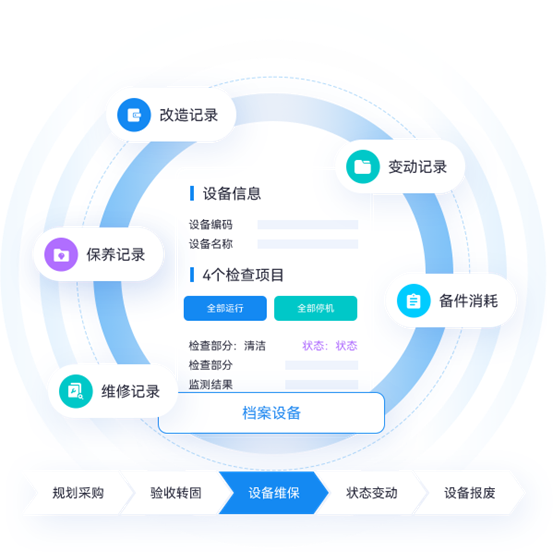 改造记录

变动记录

设备信息

设备编码
设备名称

保养记录

4个检查项目

全部运行
全部停机

备件消耗

检查部分：清洁
状态：状态
检查部分
监测结果

维修记录

档案设备

规划采购
验收转固
设备维保
状态变动
设备报废